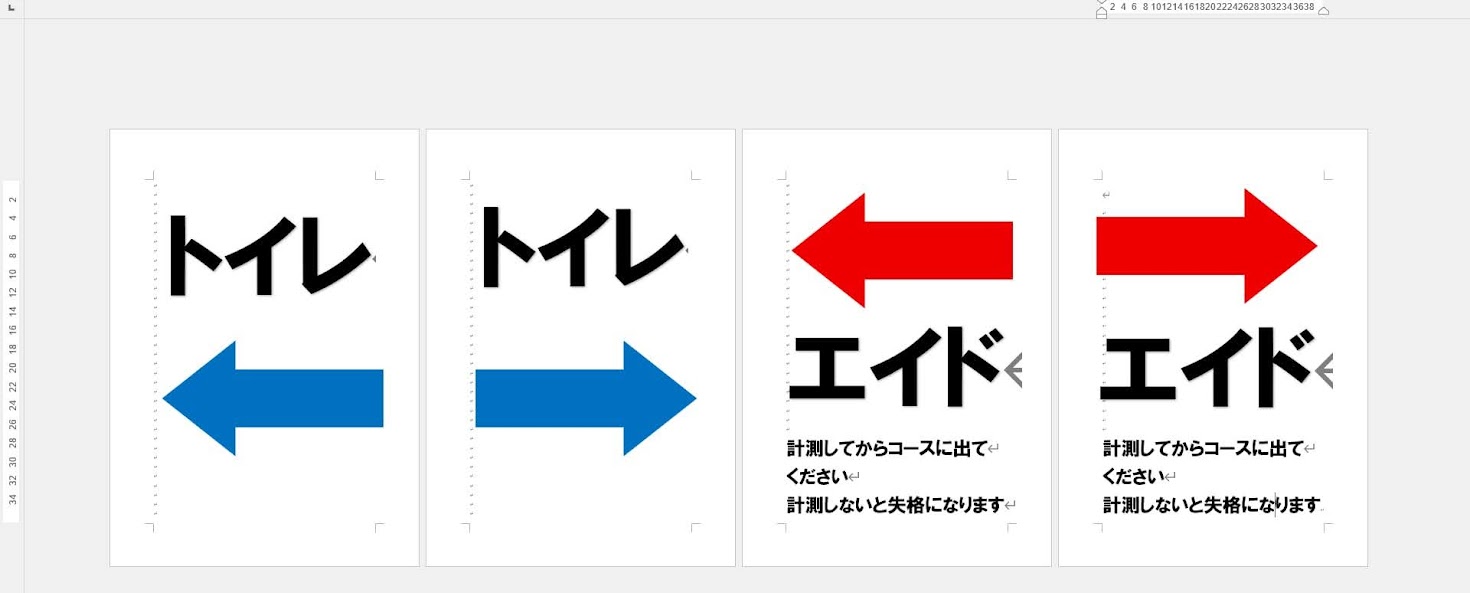 2 4 6 8 10 12 14 16 18 20 22 24 26 28 30 32 34 36 38

2 4 6 8 10 12 14 16 18 20 22 24 26 28 30 32 34

トイレ

トイレ

エイド

計測してからコースに出てください
計測しないと失格になります

エイド

計測してからコースに出てください
計測しないと失格になります